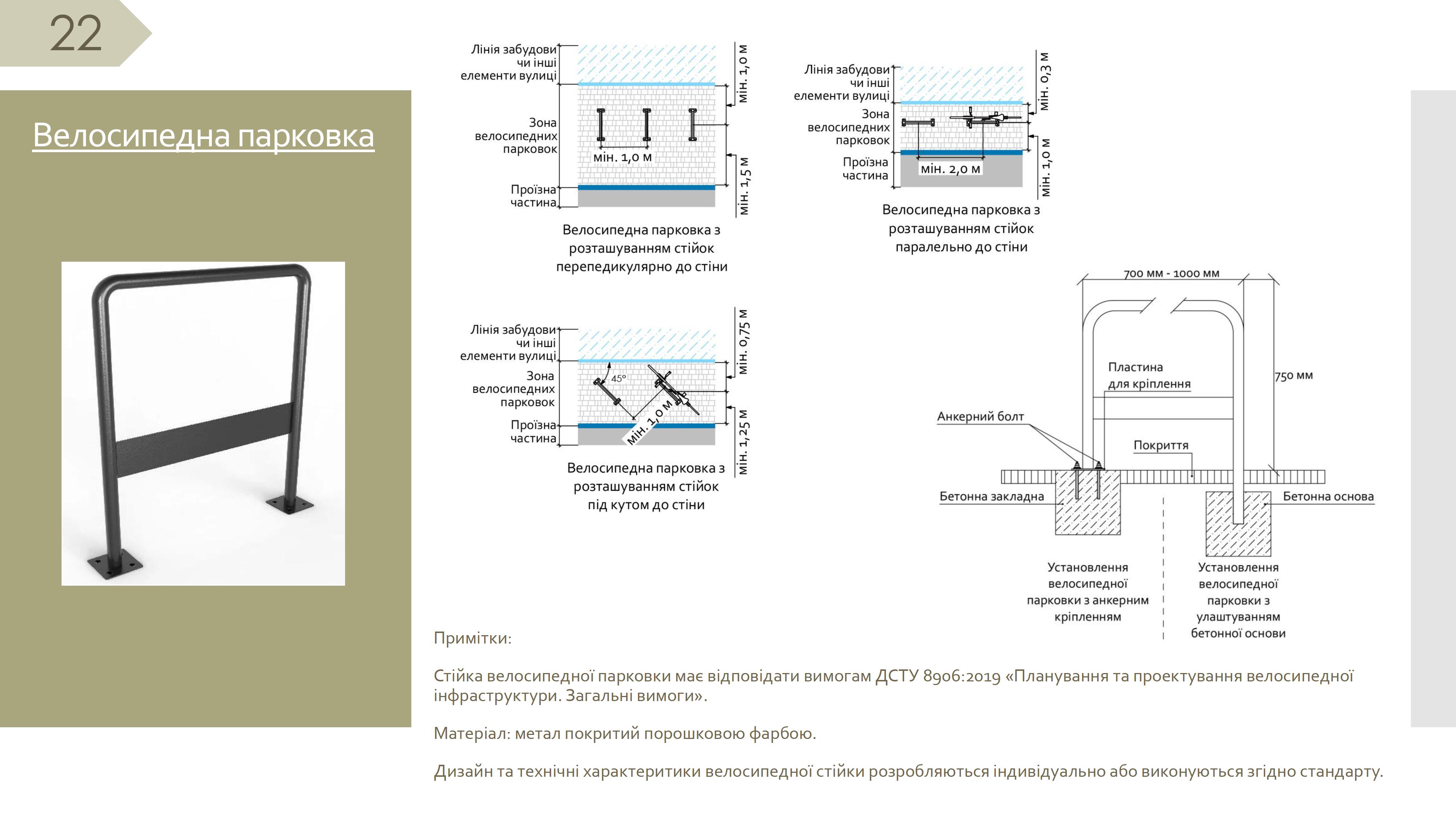 22

Велосипедна парковка

Лінія забудови чи інші елементи вулиці

Зона велосипедних парковок

Проїзна частина

мін. 1,0 м

мін. 1,0 м

мін. 1,5 м

Велосипедна парковка з розташуванням стійок перепедикулярно до стіни

Лінія забудови чи інші елементи вулиці

Зона велосипедних парковок

Проїзна частина

мін. 2,0 м

мін. 0,3 м

мін. 1,0 м

Велосипедна парковка з розташуванням стійок паралельно до стіни

Лінія забудови чи інші елементи вулиці

Зона велосипедних парковок

Проїзна частина

45°

мін. 1,0 м

мін. 0,75 м

мін. 1,25 м

Велосипедна парковка з розташуванням стійок під кутом до стіни

700 мм - 1000 мм

750 мм

Пластина для кріплення

Анкерний болт

Покриття

Бетонна закладна

Бетонна основа

Установлення велосипедної парковки з анкерним кріпленням

Установлення велосипедної парковки з улаштуванням бетонної основи

Примітки:

Стійка велосипедної парковки має відповідати вимогам ДСТУ 8906:2019 «Планування та проектування велосипедної інфраструктури. Загальні вимоги».

Матеріал: метал покритий порошковою фарбою.

Дизайн та технічні характеритики велосипедної стійки розробляються індивідуально або виконуються згідно стандарту.