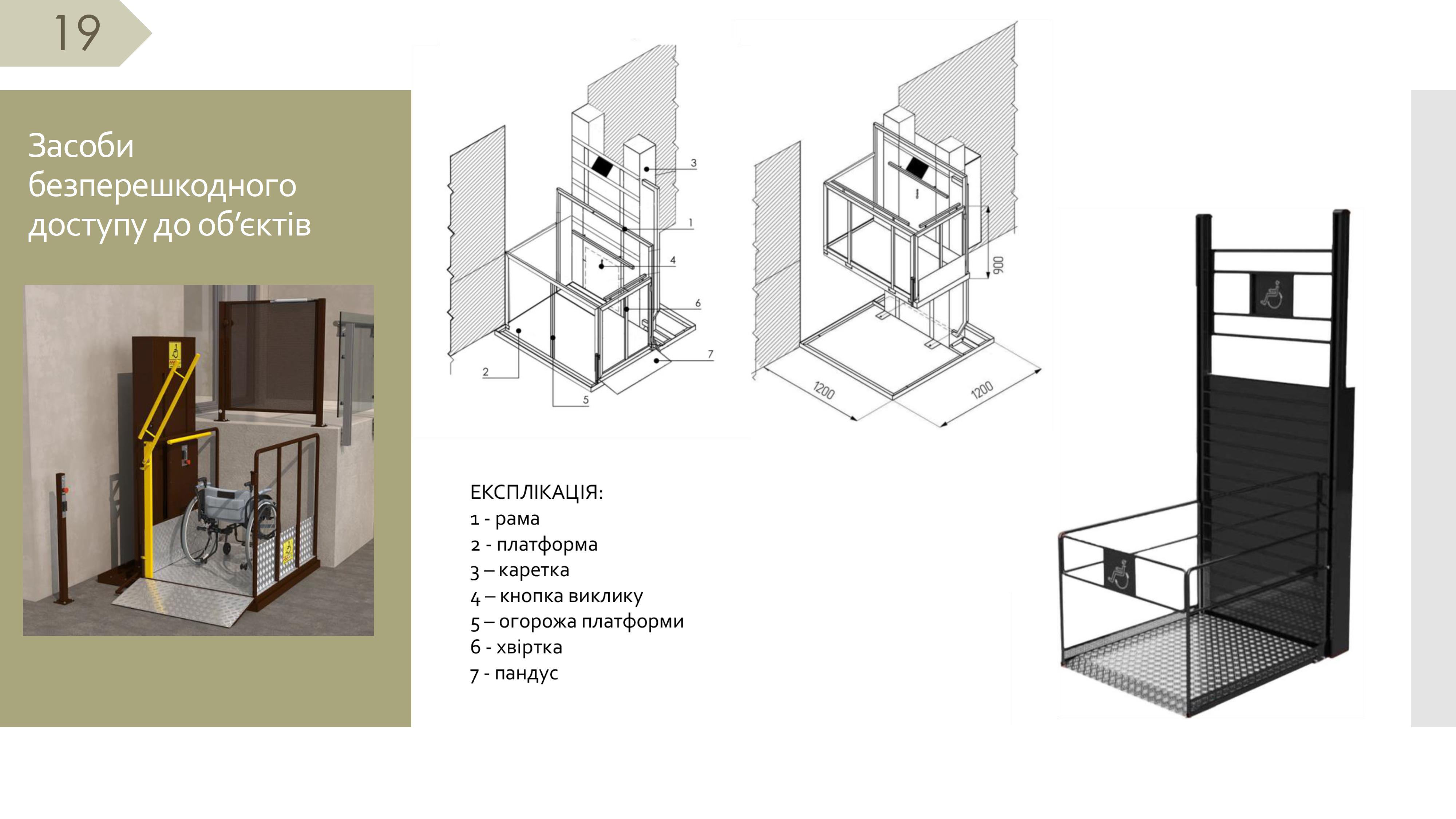 19

Засоби безперешкодного доступу до об’єктів

3
1
4
6
7
2
5

900
1200
1200

ЕКСПЛІКАЦІЯ:
1 - рама
2 - платформа
3 – каретка
4 – кнопка виклику
5 – огорожа платформи
6 - хвіртка
7 - пандус